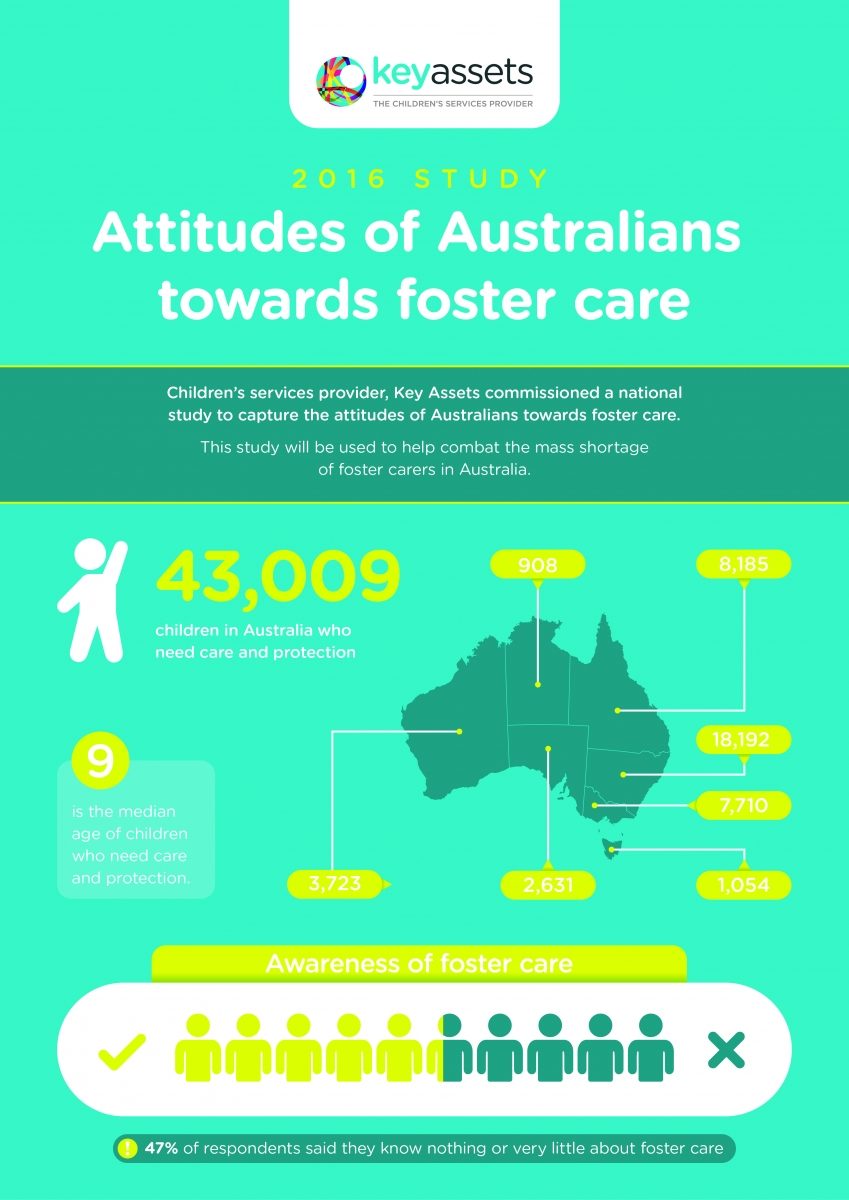 keyassets
THE CHILDREN'S SERVICES PROVIDER

2016 STUDY

Attitudes of Australians towards foster care

Children's services provider, Key Assets commissioned a national study to capture the attitudes of Australians towards foster care.

This study will be used to help combat the mass shortage of foster carers in Australia.

43,009
children in Australia who need care and protection

9
is the median age of children who need care and protection.

908

8,185

18,192

7,710

3,723

2,631

1,054

Awareness of foster care

! 47% of respondents said they know nothing or very little about foster care